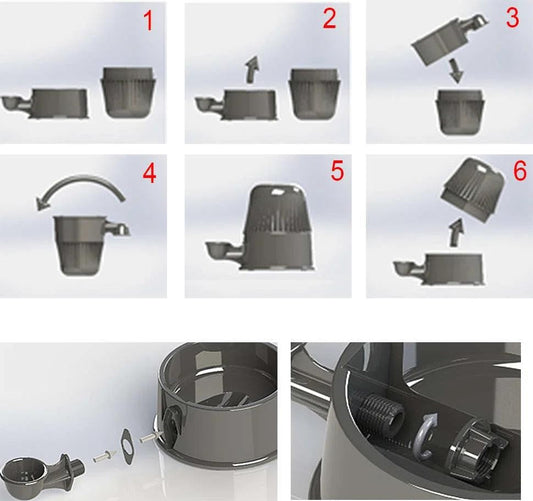 1

2

3

4

5

6